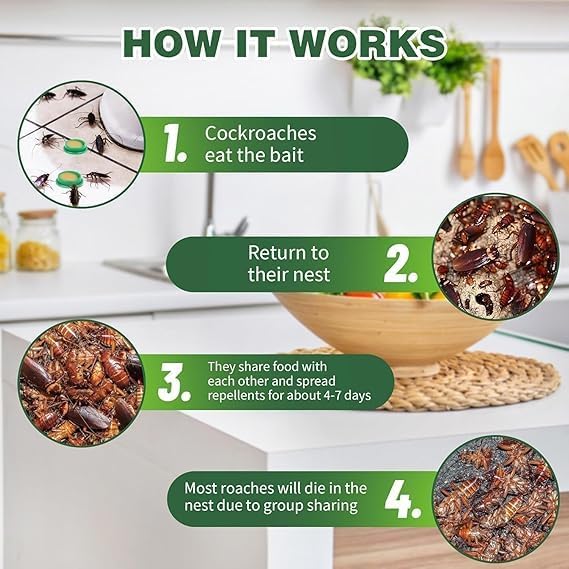 HOW IT WORKS

1. Cockroaches eat the bait

Return to their nest 2.

3. They share food with each other and spread repellents for about 4-7 days

Most roaches will die in the nest due to group sharing 4.